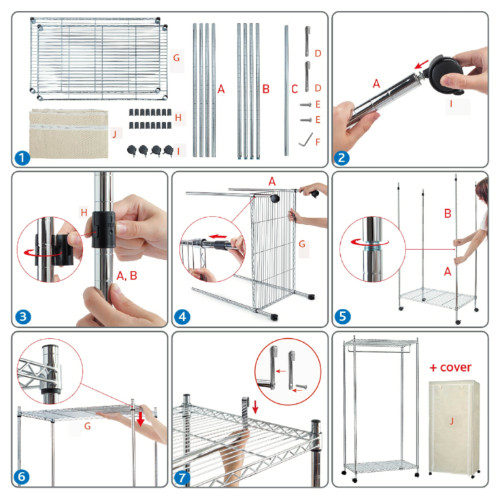 G
A
B
C
D
D
E
E
F
H
J
I
1

A
I
2

H
A, B
3

A
G
4

B
A
5

G
6

7

+ cover
J