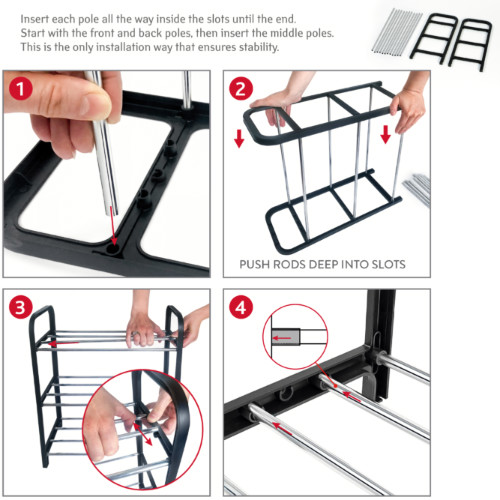 Insert each pole all the way inside the slots until the end.
Start with the front and back poles, then insert the middle poles.
This is the only installation way that ensures stability.

1

2

PUSH RODS DEEP INTO SLOTS

3

4